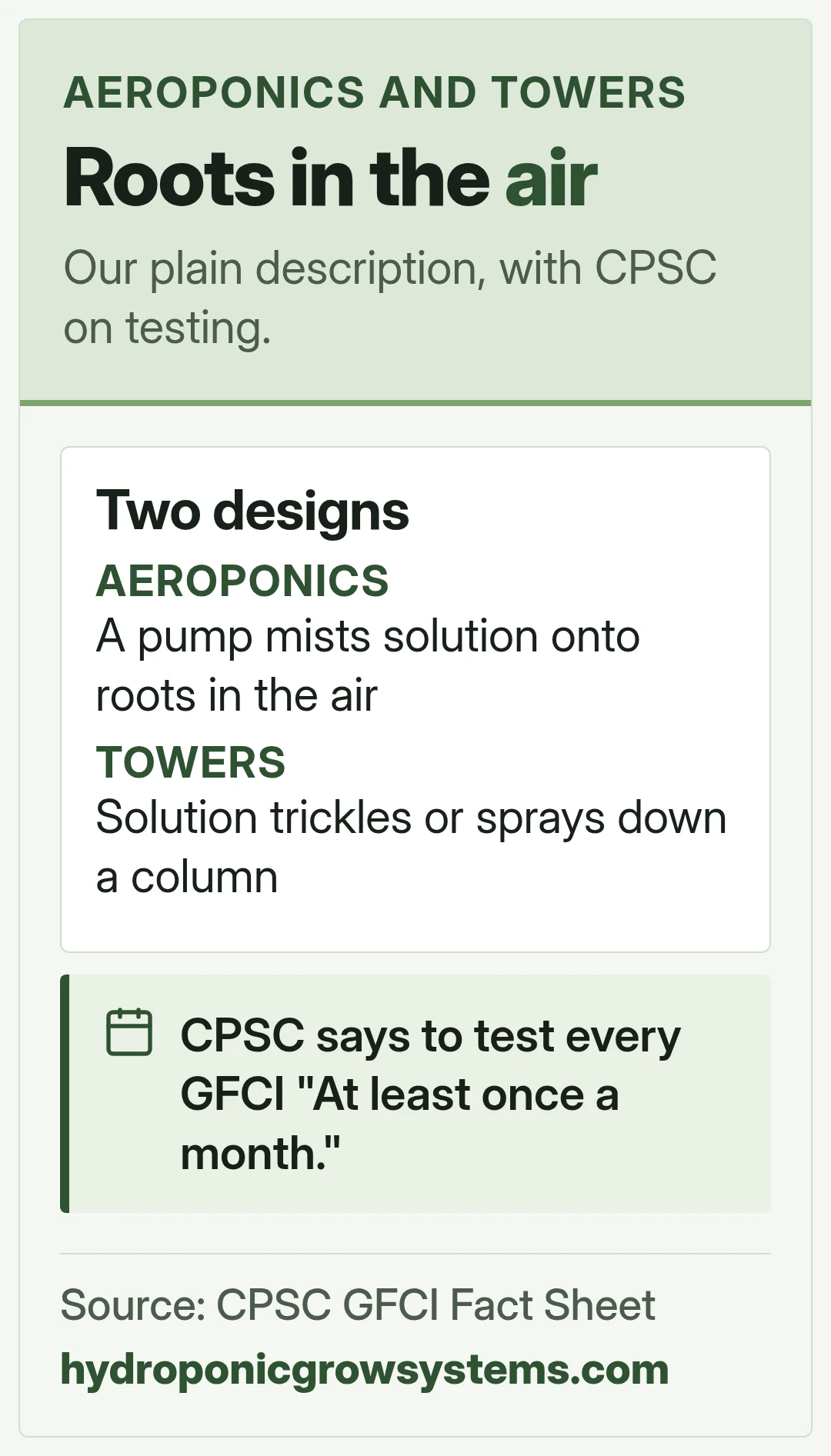 AEROPONICS AND TOWERS

Roots in the air

Our plain description, with CPSC on testing.

Two designs

AEROPONICS

A pump mists solution onto roots in the air

TOWERS

Solution trickles or sprays down a column

CPSC says to test every GFCI "At least once a month."

Source: CPSC GFCI Fact Sheet

hydroponicgrowsystems.com